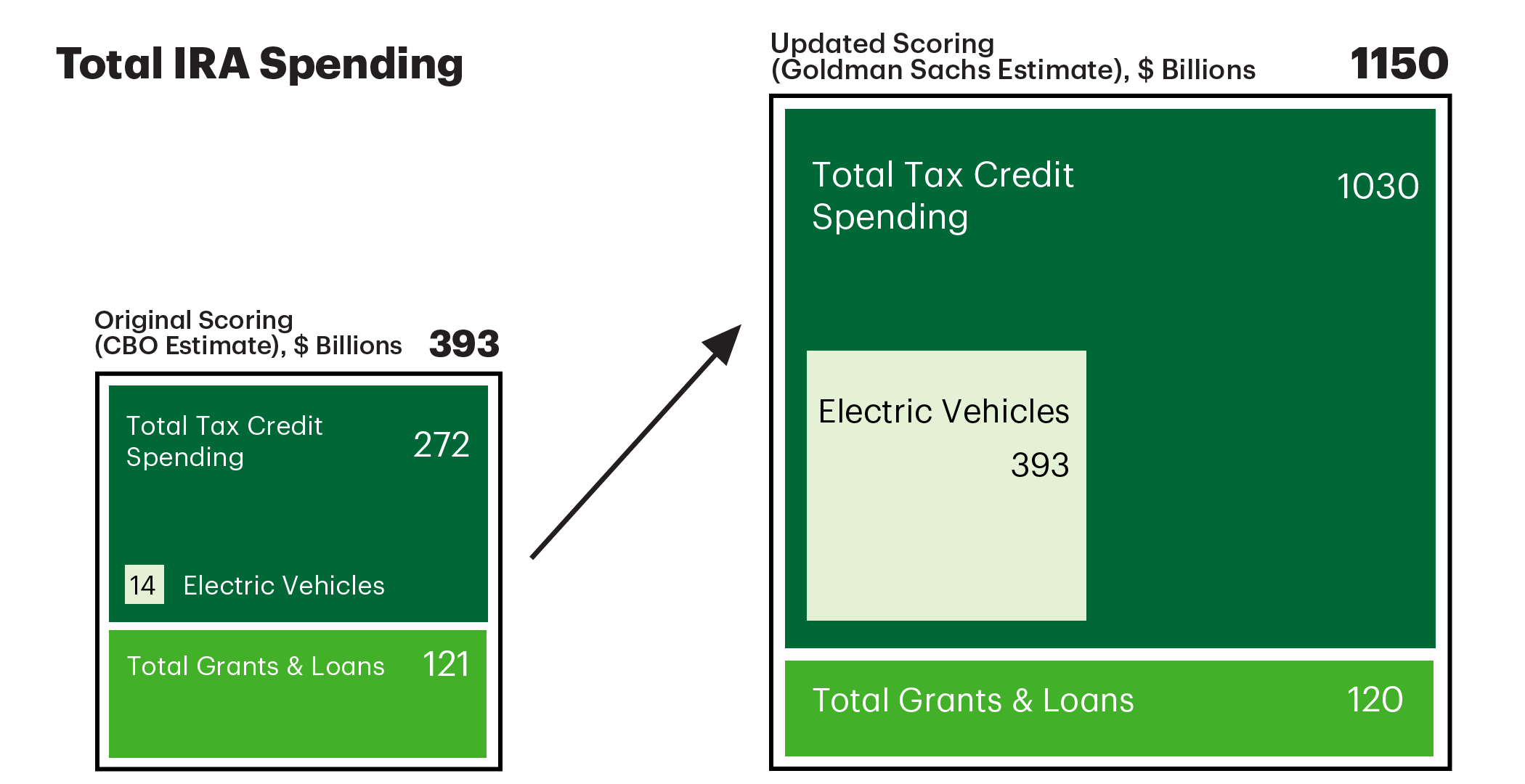 Total IRA Spending

Original Scoring
(CBO Estimate), $ Billions 393

Total Tax Credit Spending 272

14 Electric Vehicles

Total Grants & Loans 121

Updated Scoring
(Goldman Sachs Estimate), $ Billions 1150

Total Tax Credit Spending 1030

Electric Vehicles 393

Total Grants & Loans 120