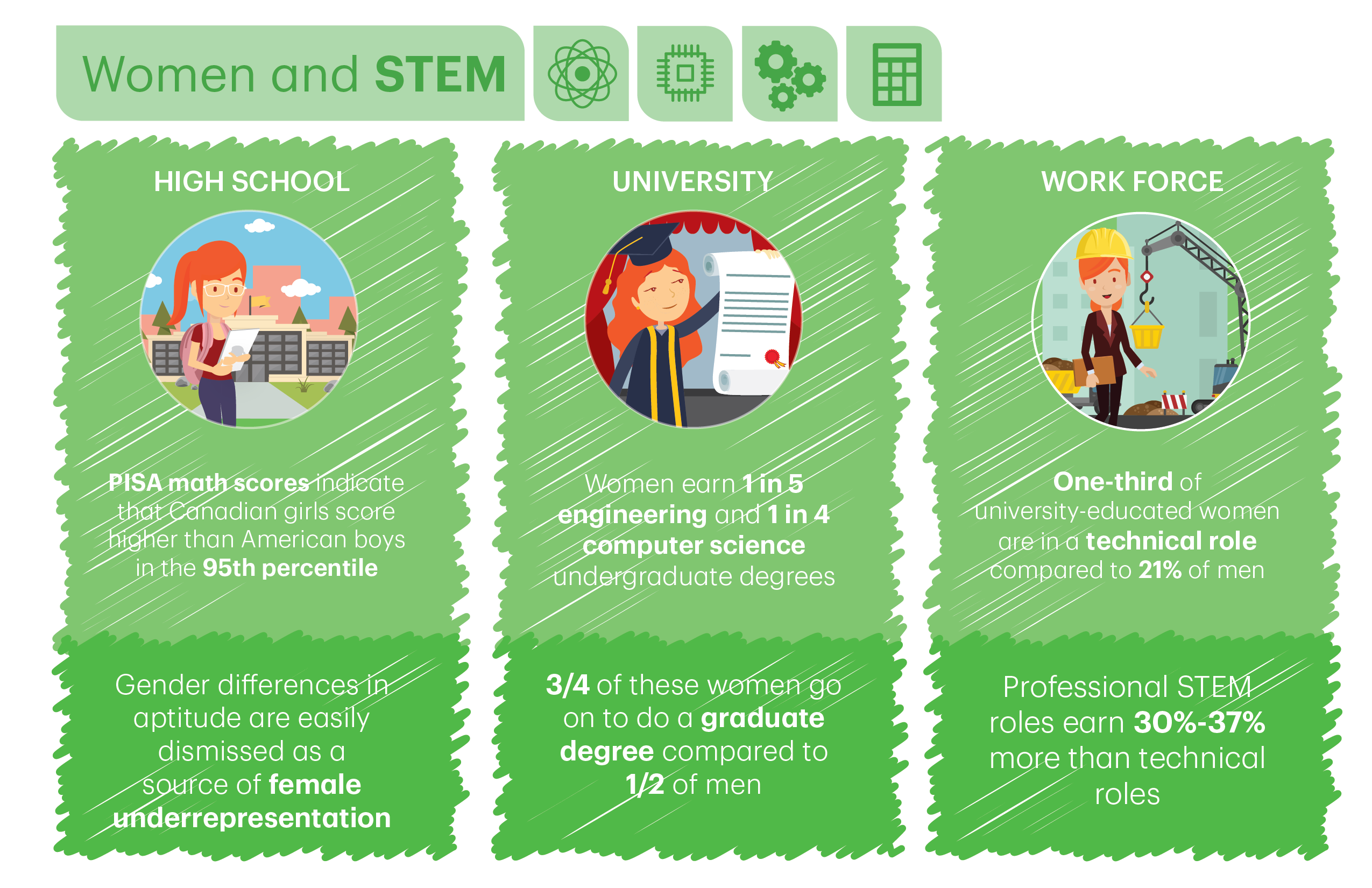 Women and STEM

HIGH SCHOOL

PISA math scores indicate that Canadian girls score higher than American boys in the 95th percentile

Gender differences in aptitude are easily dismissed as a source of female underrepresentation

UNIVERSITY

Women earn 1 in 5 engineering and 1 in 4 computer science undergraduate degrees

3/4 of these women go on to do a graduate degree compared to 1/2 of men

WORK FORCE

One-third of university-educated women are in a technical role compared to 21% of men

Professional STEM roles earn 30%-37% more than technical roles